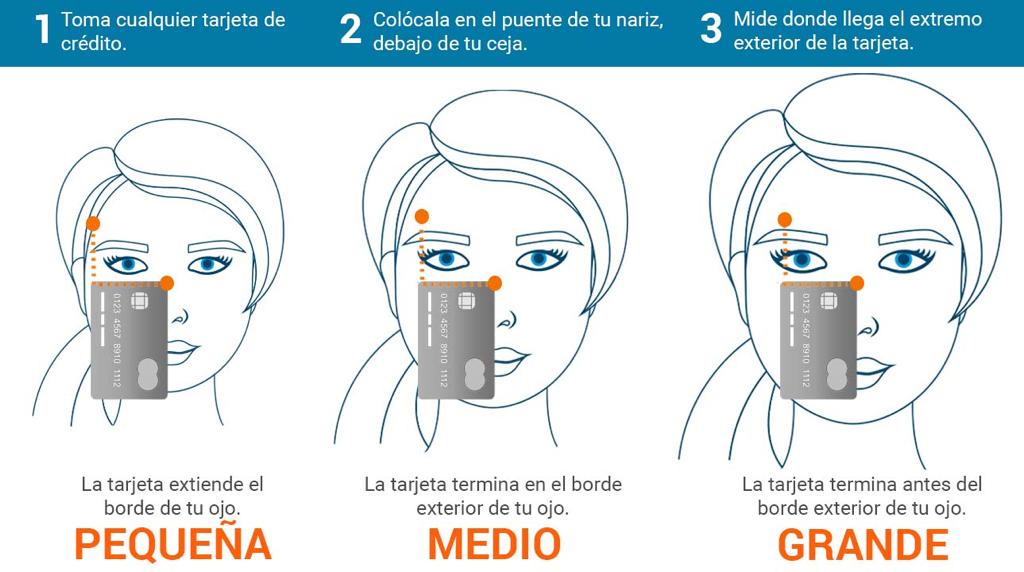 1 Toma cualquier tarjeta de crédito.

2 Colócala en el puente de tu nariz, debajo de tu ceja.

3 Mide donde llega el extremo exterior de la tarjeta.

0123 4567 8910 1112

0123 4567 8910 1112

0123 4567 8910 1112

La tarjeta extiende el borde de tu ojo.

PEQUEÑA

La tarjeta termina en el borde exterior de tu ojo.

MEDIO

La tarjeta termina antes del borde exterior de tu ojo.

GRANDE